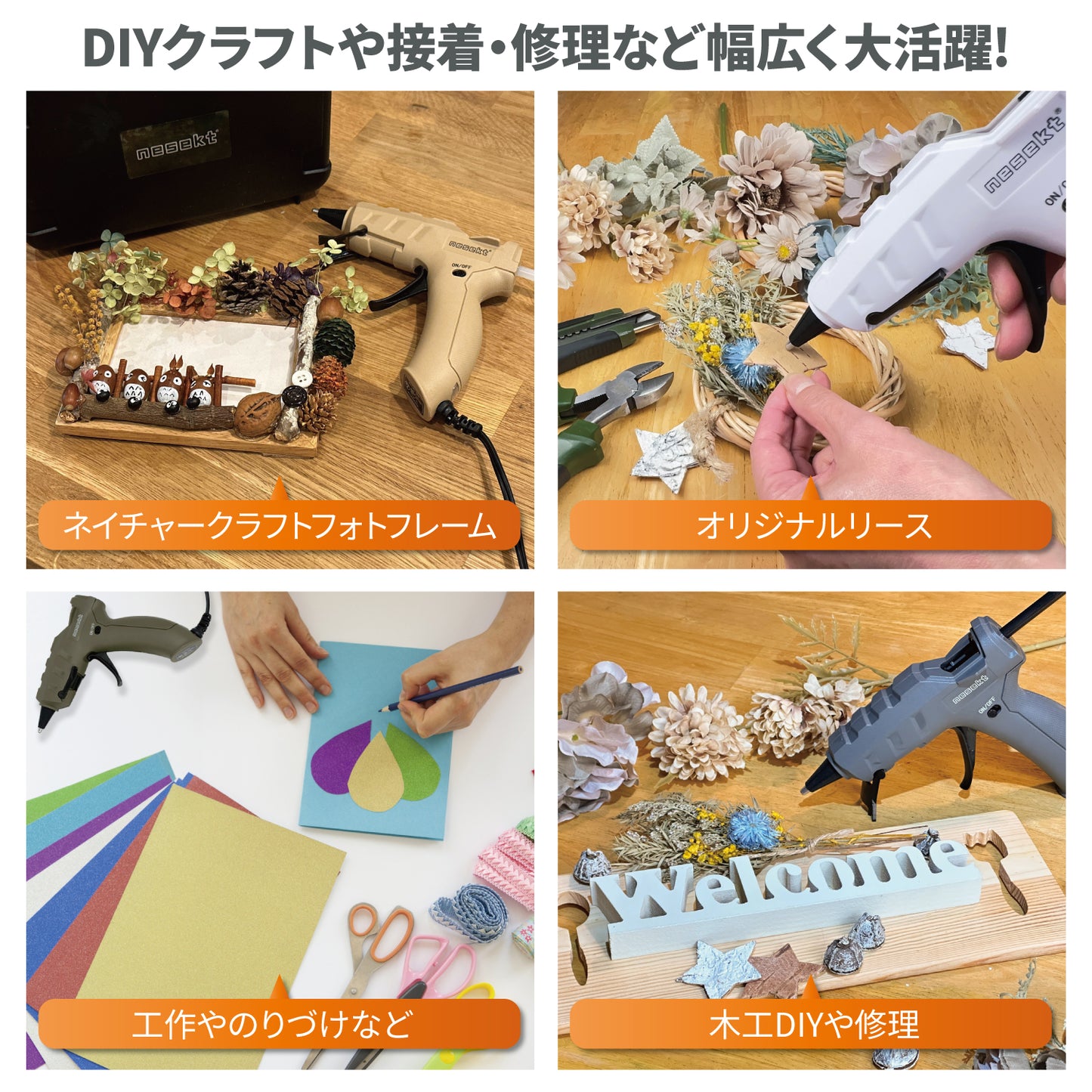 DIYクラフトや接着・修理など幅広く大活躍!

nesekt

nesekt

ON/OFF

ネイチャークラフトフォトフレーム

nesekt

ON/OFF

オリジナルリース

工作やのりづけなど

nesekt

ON/OFF

Welcome

木工DIYや修理