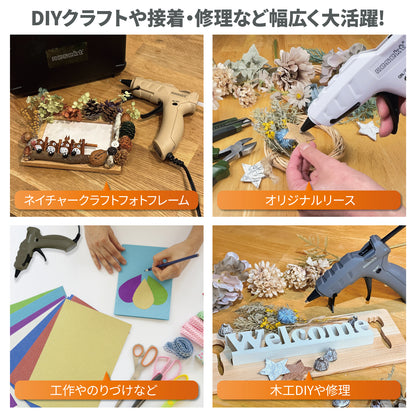 DIYクラフトや接着・修理など幅広く大活躍!

ネイチャークラフトフォトフレーム

オリジナルリース

工作やのりづけなど

Welcome

木工DIYや修理