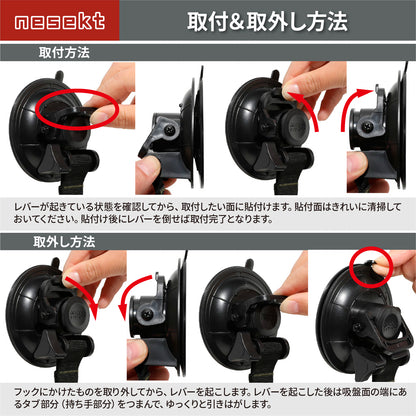 nesekt

取付&取外し方法

取付方法

レバーが起きている状態を確認してから、取付したい面に貼付けます。貼付面はきれいに清掃しておいてください。貼付け後にレバーを倒せば取付完了となります。

取外し方法

フックにかけたものを取り外してから、レバーを起こします。レバーを起こした後は吸盤面の端にあるタブ部分（持ち手部分）をつまんで、ゆっくりと引きはがします。