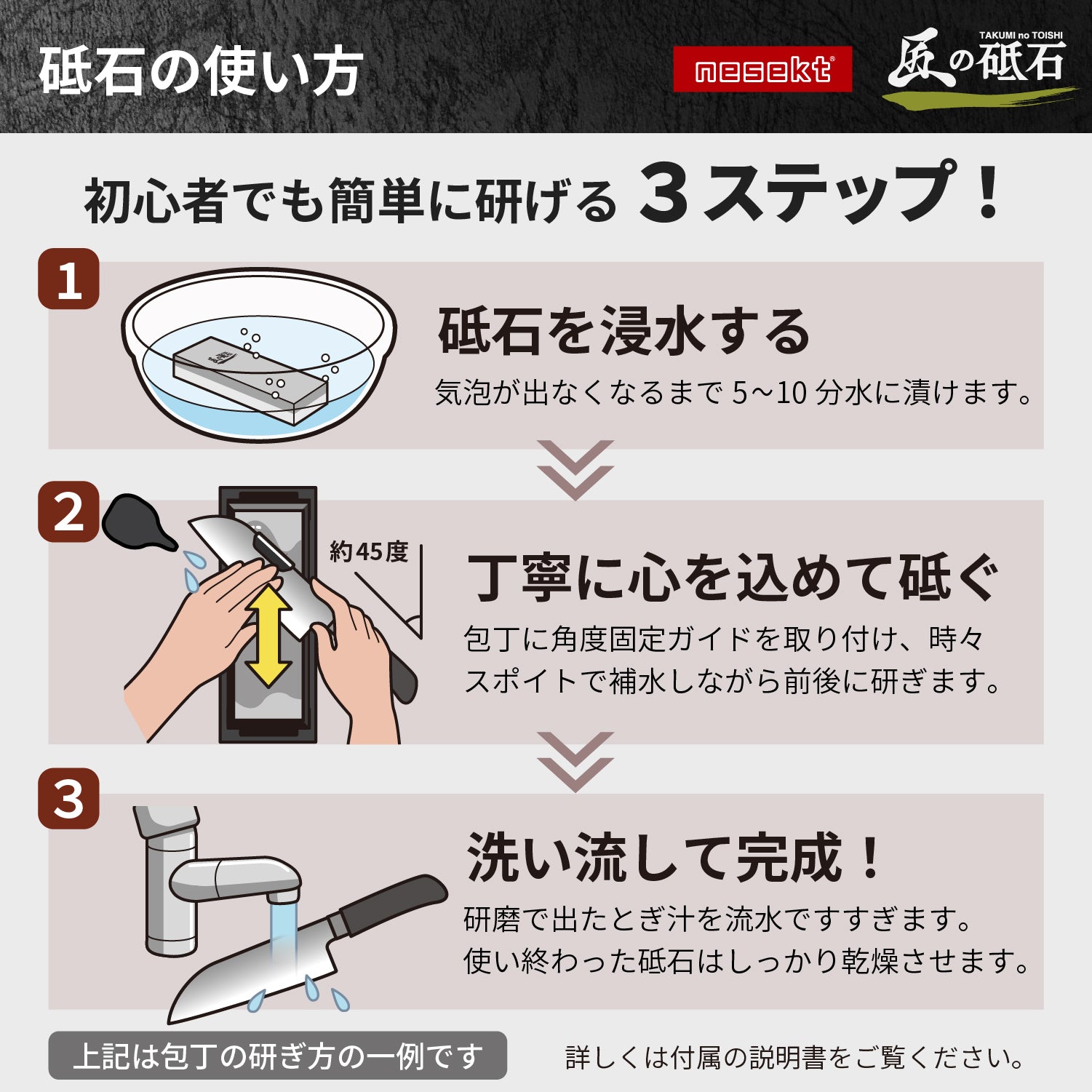 砥石の使い方

nesekt®

TAKUMI no TOISHI
匠の砥石

初心者でも簡単に研げる 3ステップ！

1
砥石を浸水する
気泡が出なくなるまで 5~10 分水に漬けます。

2
約45度
丁寧に心を込めて砥ぐ
包丁に角度固定ガイドを取り付け、時々スポイトで補水しながら前後に研ぎます。

3
洗い流して完成！
研磨で出たとぎ汁を流水ですすぎます。
使い終わった砥石はしっかり乾燥させます。

上記は包丁の研ぎ方の一例です

詳しくは付属の説明書をご覧ください。