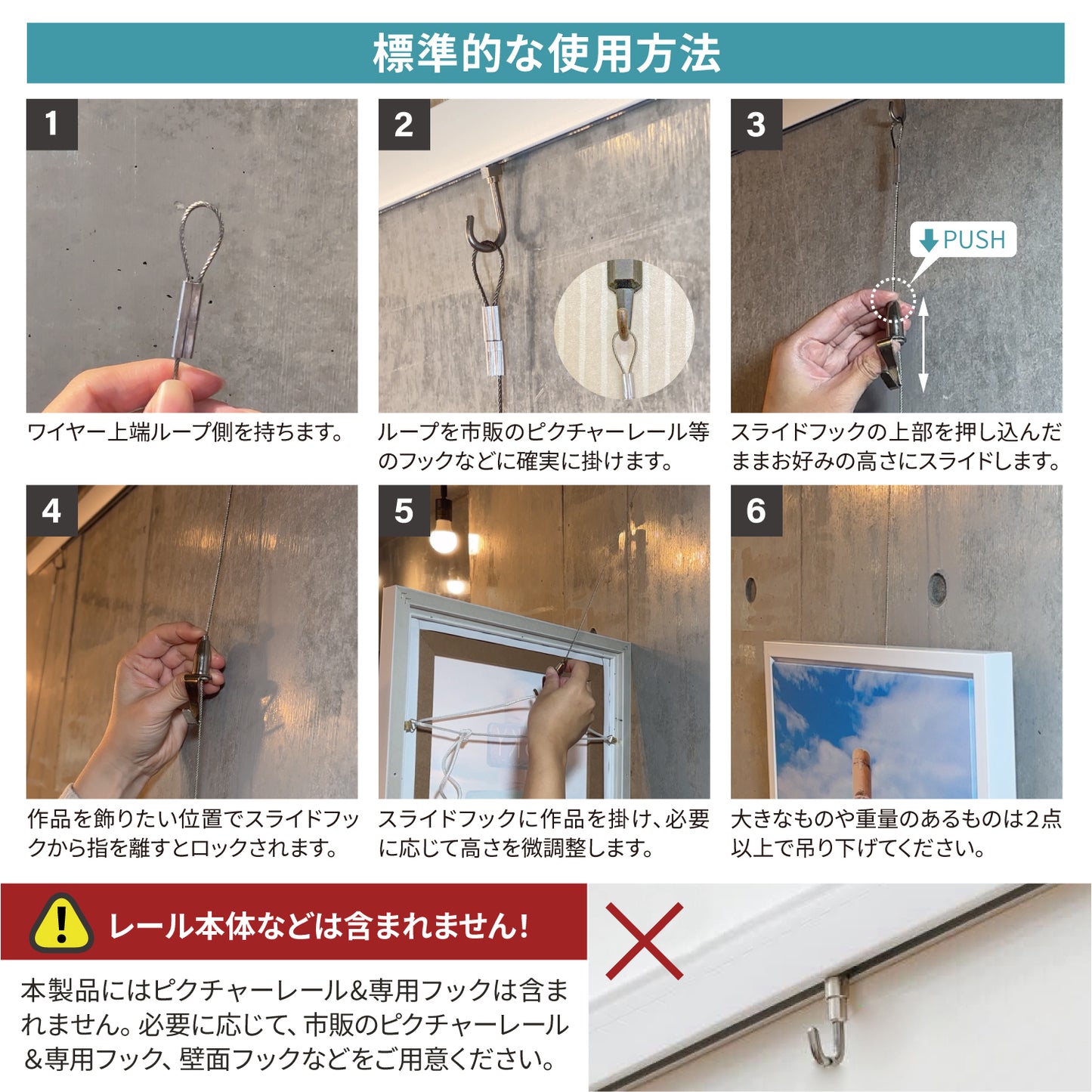 標準的な使用方法

1

ワイヤー上端ループ側を持ちます。

2

ループを市販のピクチャーレール等のフックなどに確実に掛けます。

3

PUSH

スライドフックの上部を押し込んだままお好みの高さにスライドします。

4

作品を飾りたい位置でスライドフックから指を離すとロックされます。

5

スライドフックに作品を掛け、必要に応じて高さを微調整します。

6

大きなものや重量のあるものは2点以上で吊り下げてください。

レール本体などは含まれません!

本製品にはピクチャーレール&専用フックは含まれません。必要に応じて、市販のピクチャーレール&専用フック、壁面フックなどをご用意ください。